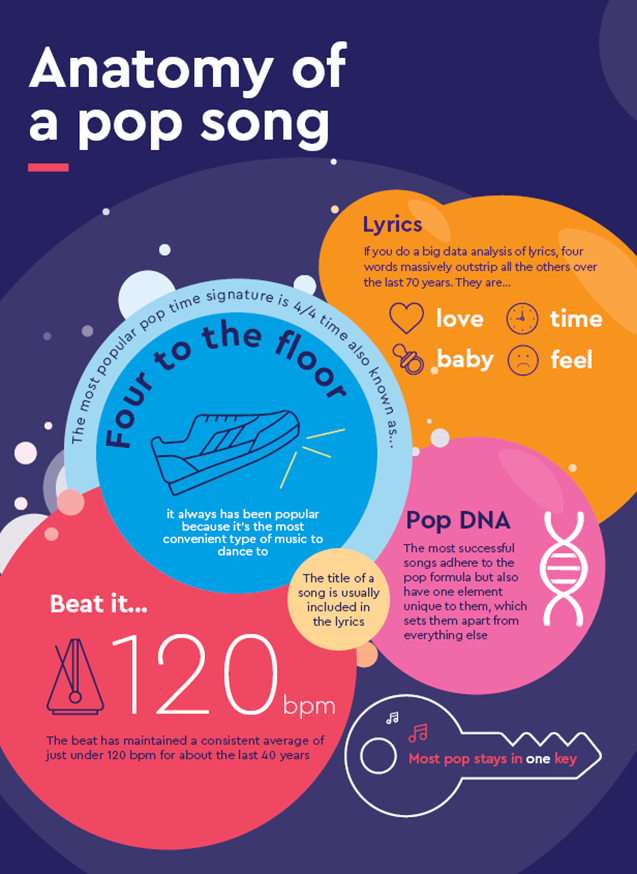 Anatomy of a pop song

Lyrics

If you do a big data analysis of lyrics, four words massively outstrip all the others over the last 70 years. They are...

love time

baby feel

The most popular pop time signature is 4/4 time also known as...

Four to the floor

it always has been popular because it's the most convenient type of music to dance to

Pop DNA

The most successful songs adhere to the pop formula but also have one element unique to them, which sets them apart from everything else

The title of a song is usually included in the lyrics

Beat it...

120 bpm

The beat has maintained a consistent average of just under 120 bpm for about the last 40 years

Most pop stays in one key