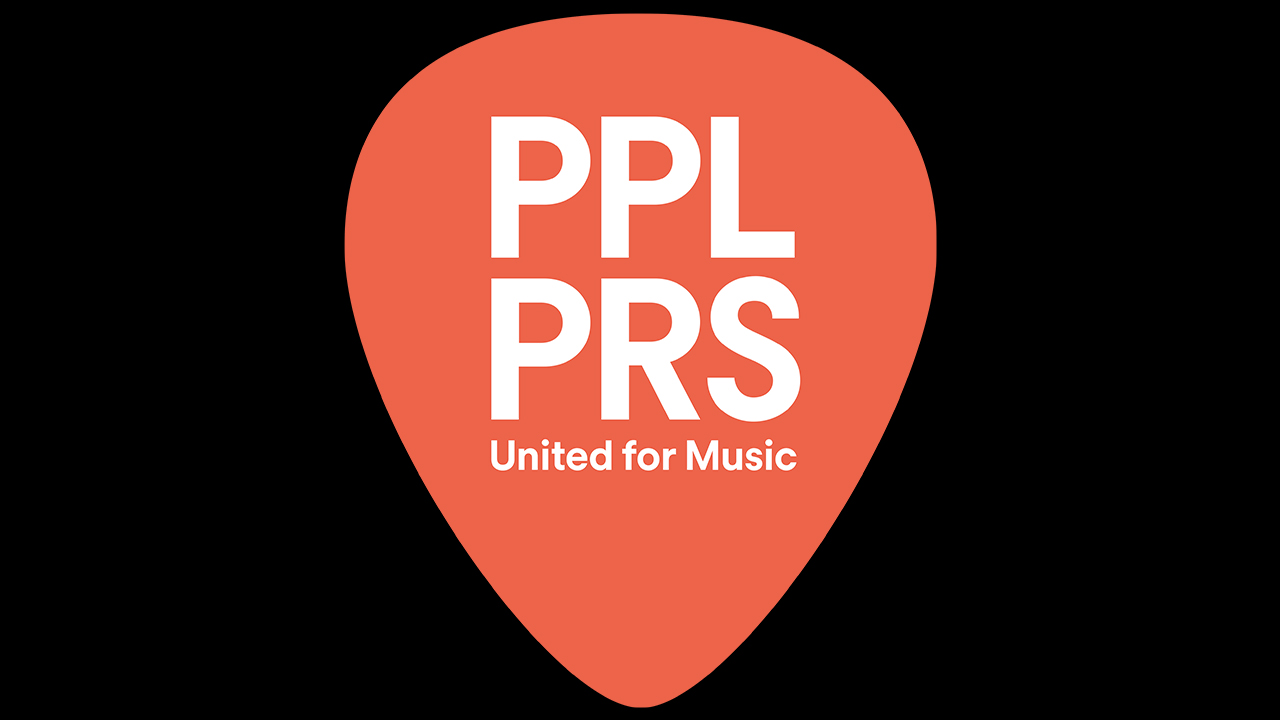 PPL
PRS
United for Music