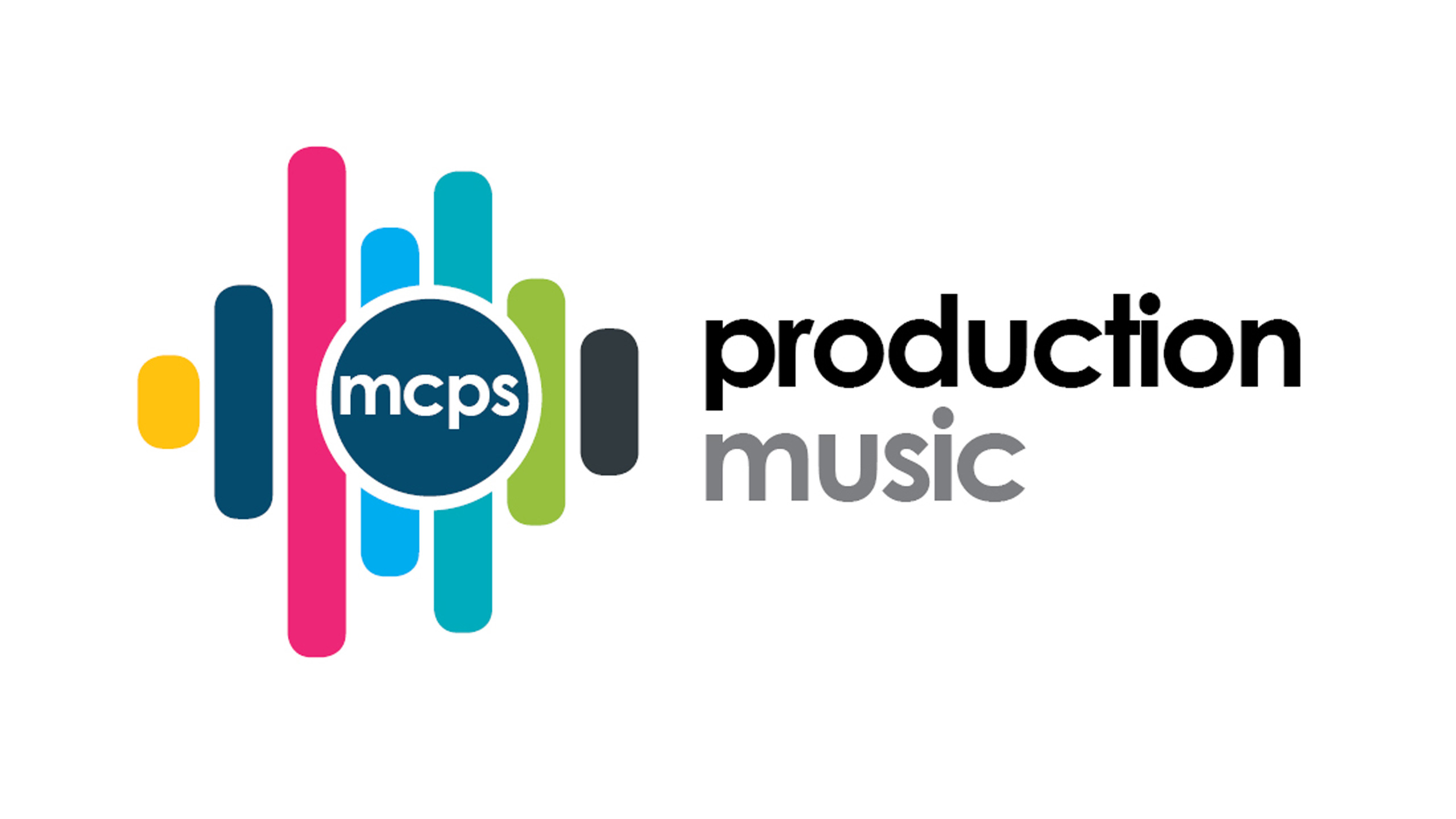 mcps

production
music