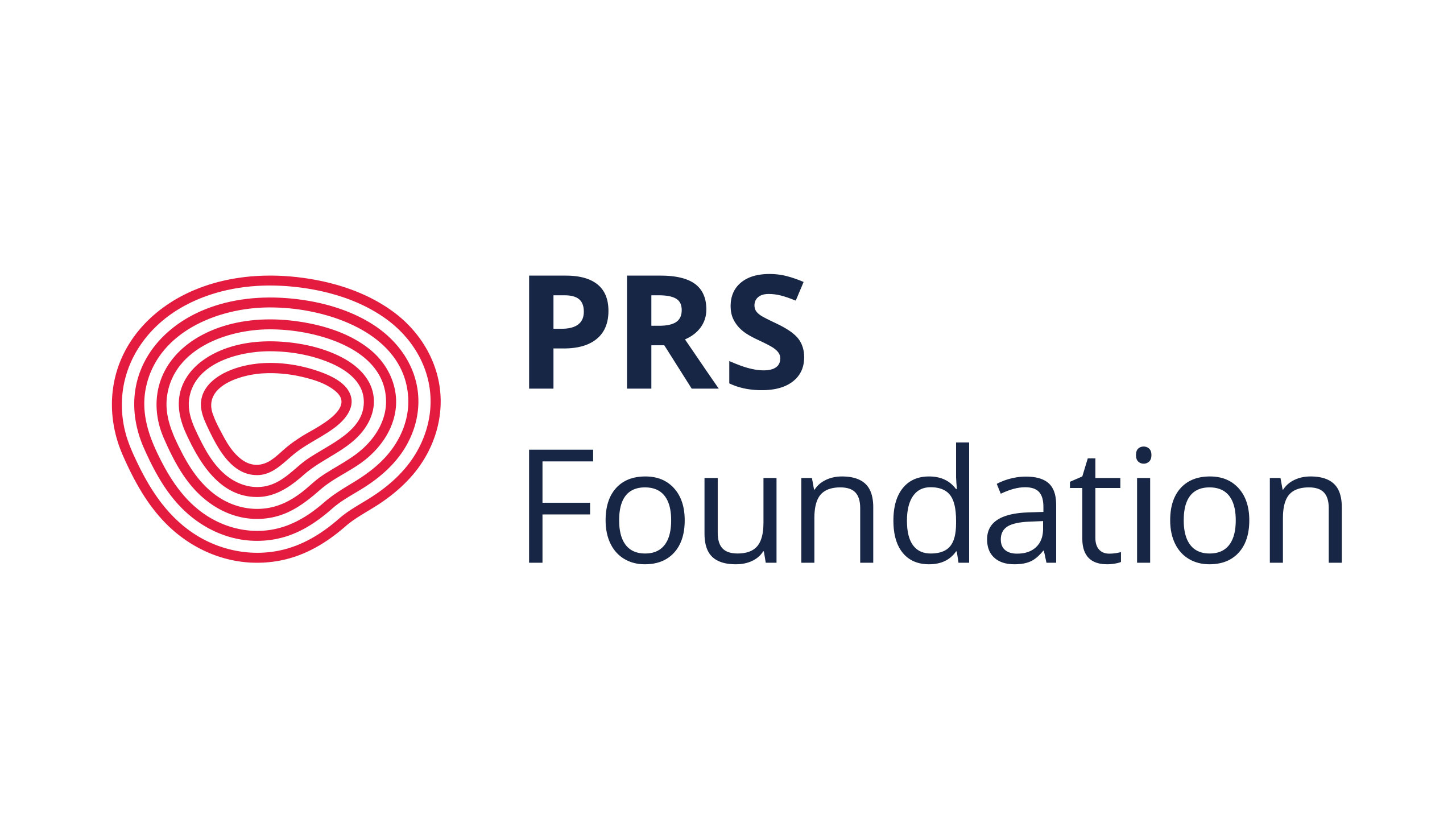 PRS
Foundation