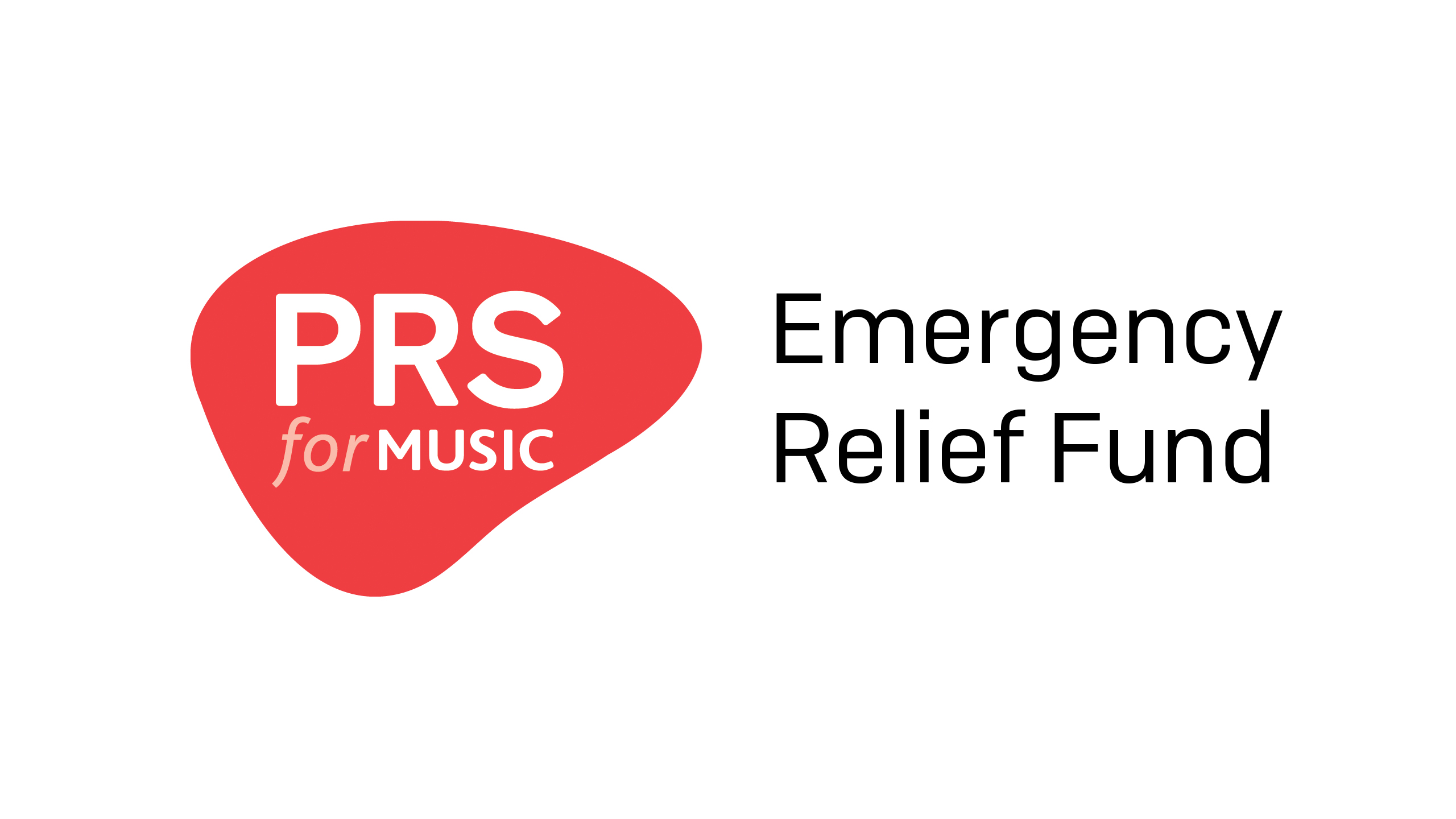 PRS
for MUSIC

Emergency
Relief Fund