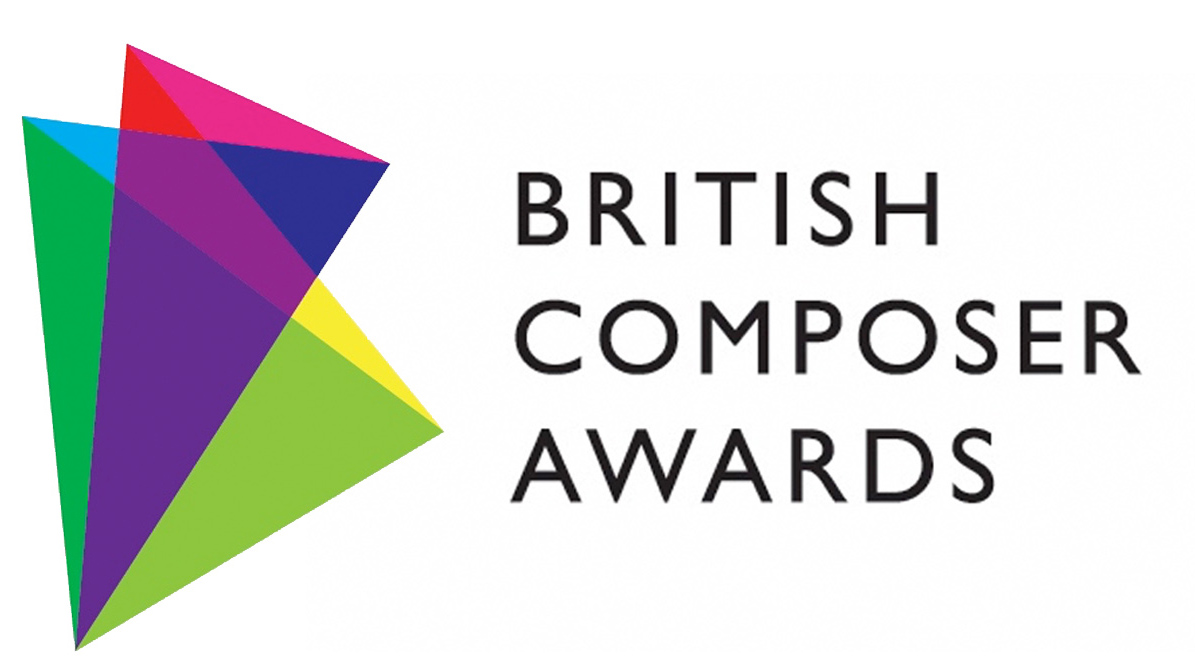 BRITISH
COMPOSER
AWARDS